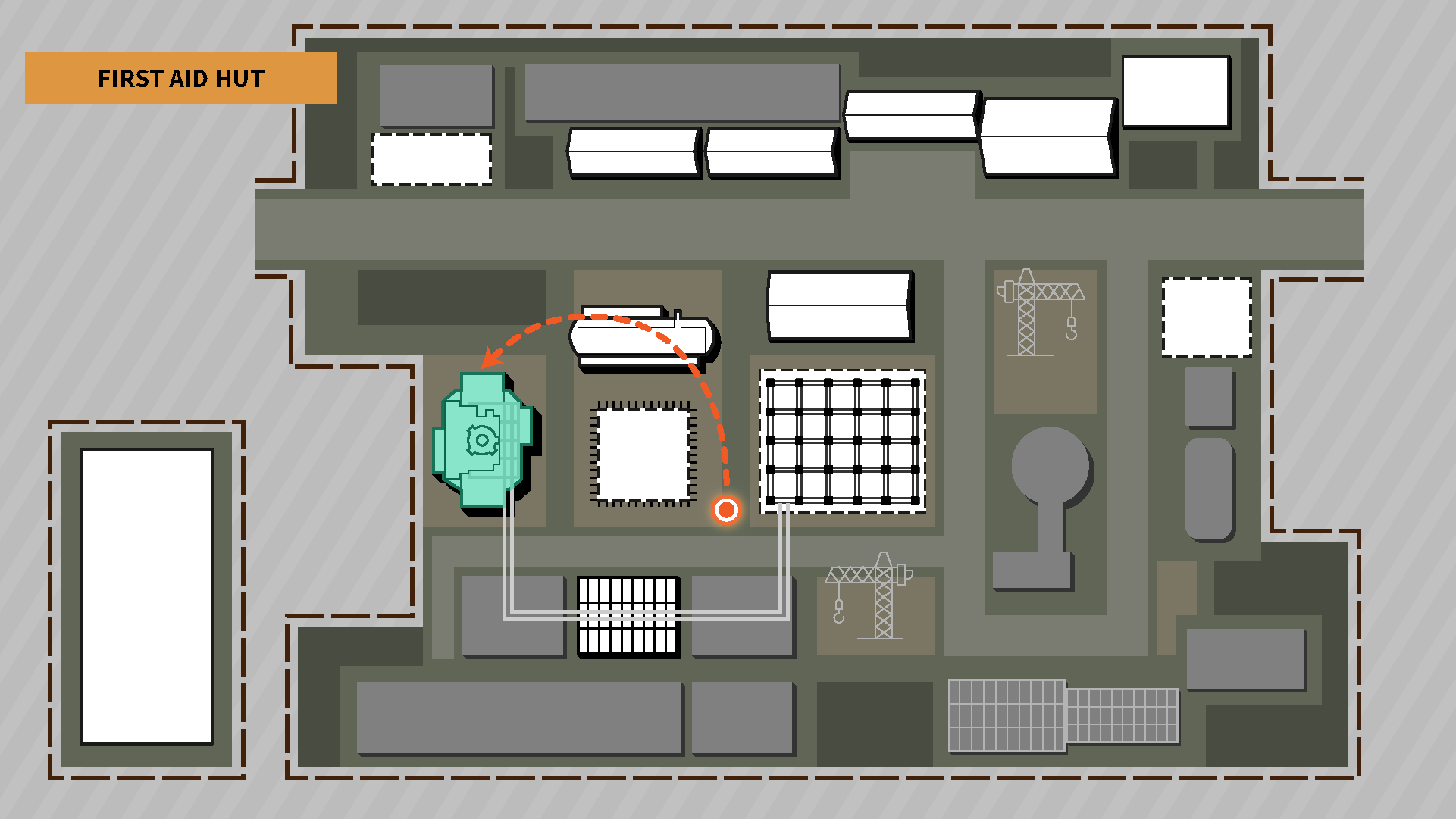 FIRST AID HUT